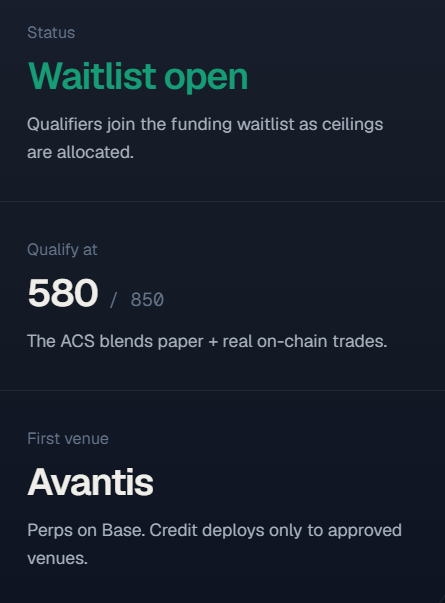 Status

Waitlist open

Qualifiers join the funding waitlist as ceilings are allocated.

Qualify at

580 / 850

The ACS blends paper + real on-chain trades.

First venue

Avantis

Perps on Base. Credit deploys only to approved venues.