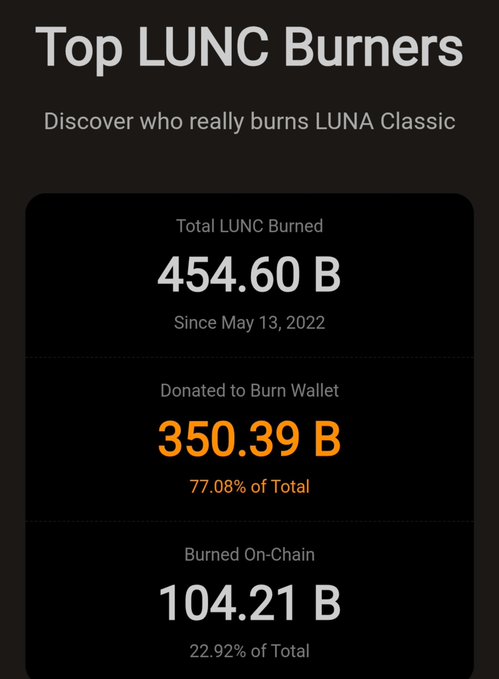 Top LUNC Burners

Discover who really burns LUNA Classic

Total LUNC Burned

454.60 B

Since May 13, 2022

Donated to Burn Wallet

350.39 B

77.08% of Total

Burned On-Chain

104.21 B

22.92% of Total