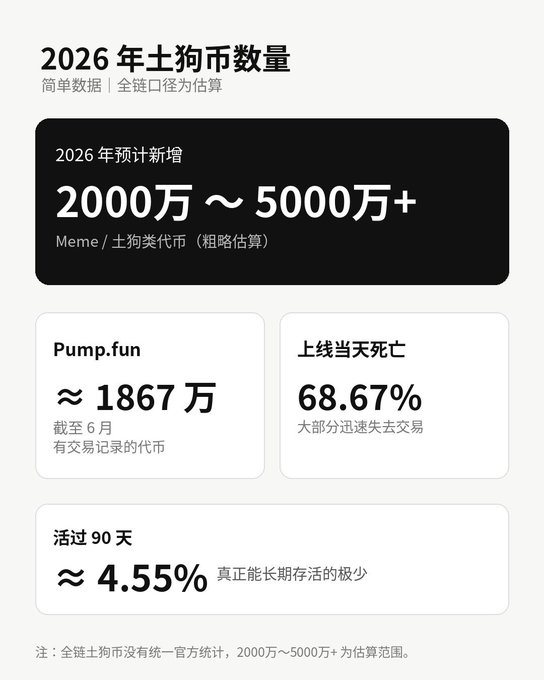 2026 年土狗币数量
简单数据｜全链口径为估算

2026 年预计新增
2000万 ～ 5000万+
Meme / 土狗类代币（粗略估算）

Pump.fun
≈ 1867 万
截至 6 月
有交易记录的代币

上线当天死亡
68.67%
大部分迅速失去交易

活过 90 天
≈ 4.55% 真正能长期存活的极少

注：全链土狗币没有统一官方统计，2000万～5000万+ 为估算范围。