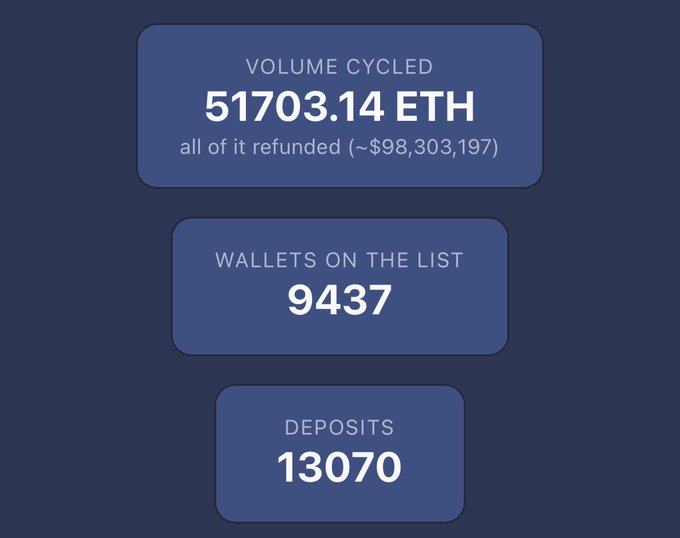 VOLUME CYCLED
51703.14 ETH
all of it refunded (~$98,303,197)

WALLETS ON THE LIST
9437

DEPOSITS
13070